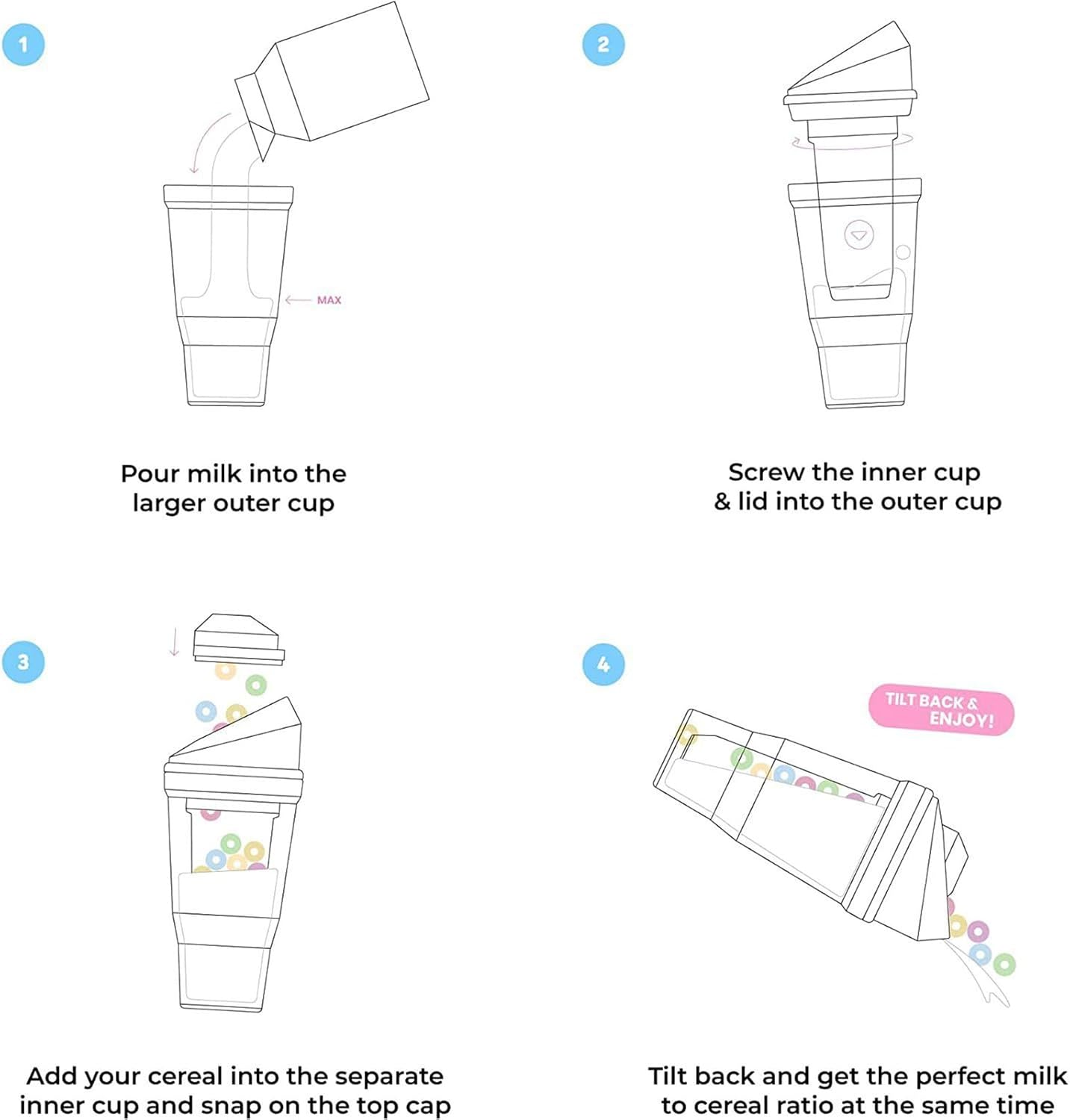 1

MAX

Pour milk into the larger outer cup

2

Screw the inner cup & lid into the outer cup

3

Add your cereal into the separate inner cup and snap on the top cap

4

TILT BACK & ENJOY!

Tilt back and get the perfect milk to cereal ratio at the same time